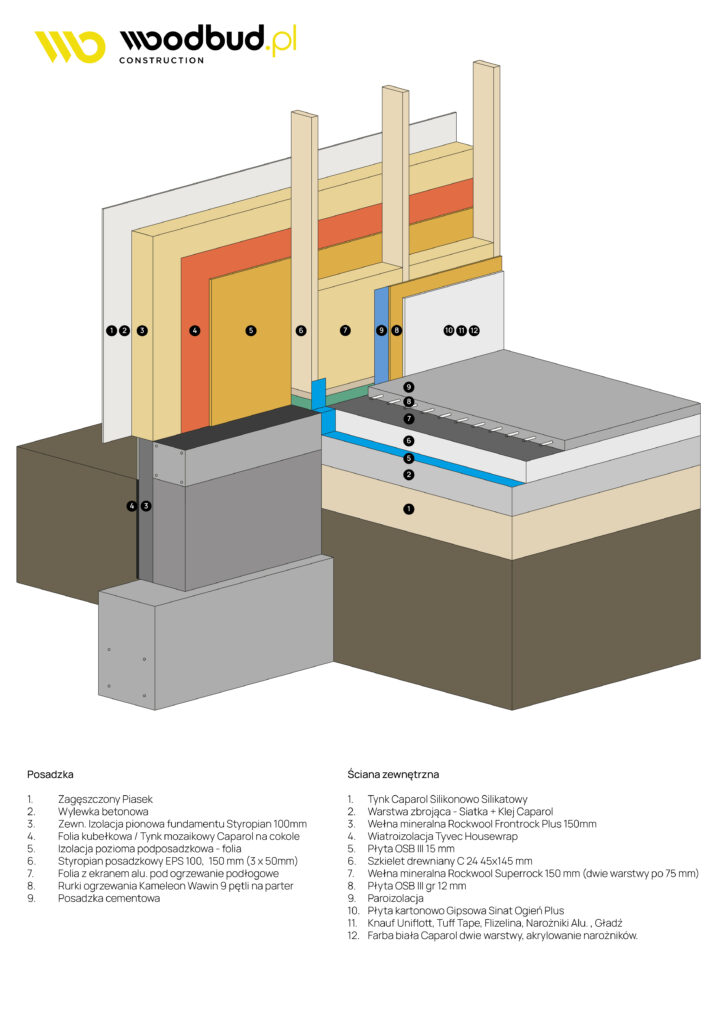 woodbud.pl
CONSTRUCTION

1 2 3 4 5 6 7 9 8 10 11 12

9
8
7
6
5
2
1

4 3

Posadzka

1. Zagęszczony Piasek
2. Wylewka betonowa
3. Zewn. Izolacja pionowa fundamentu Styropian 100mm
4. Folia kubełkowa / Tynk mozaikowy Caparol na cokole
5. Izolacja pozioma podposadzkowa - folia
6. Styropian posadzkowy EPS 100, 150 mm (3 x 50mm)
7. Folia z ekranem alu. pod ogrzewanie podłogowe
8. Rurki ogrzewania Kameleon Wawin 9 pętli na parter
9. Posadzka cementowa

Ściana zewnętrzna

1. Tynk Caparol Silikonowo Silikatowy
2. Warstwa zbrojąca - Siatka + Klej Caparol
3. Wełna mineralna Rockwool Frontrock Plus 150mm
4. Wiatroizolacja Tyvec Housewrap
5. Płyta OSB III 15 mm
6. Szkielet drewniany C 24 45x145 mm
7. Wełna mineralna Rockwool Superrock 150 mm (dwie warstwy po 75 mm)
8. Płyta OSB III gr 12 mm
9. Paroizolacja
10. Płyta kartonowo Gipsowa Sinat Ogień Plus
11. Knauf Uniflott, Tuff Tape, Flizelina, Narożniki Alu. , Gładź
12. Farba biała Caparol dwie warstwy, akrylowanie narożników.